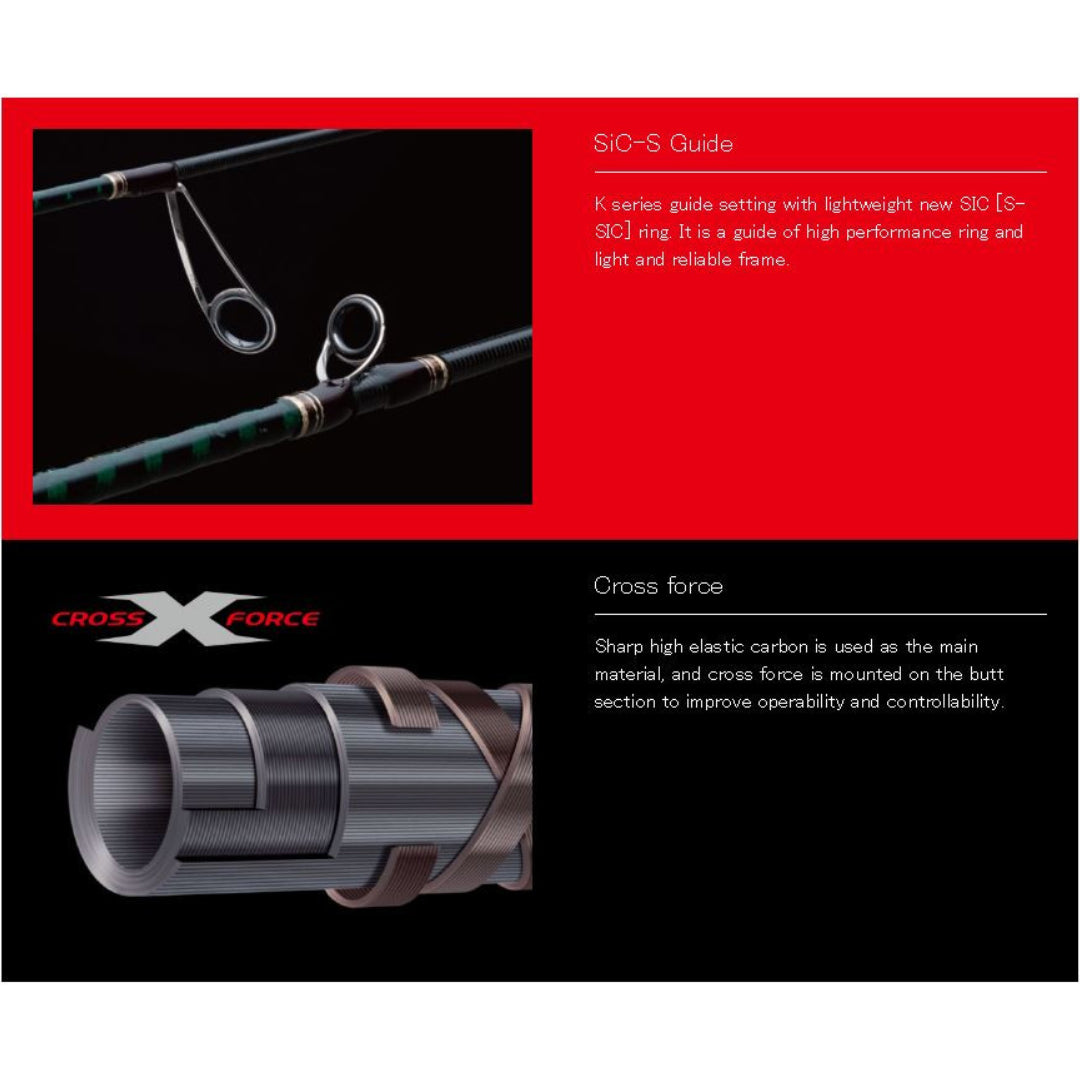 SiC-S Guide

K series guide setting with lightweight new SIC [S-SIC] ring. It is a guide of high performance ring and light and reliable frame.

CROSS X FORCE

Cross force

Sharp high elastic carbon is used as the main material, and cross force is mounted on the butt section to improve operability and controllability.